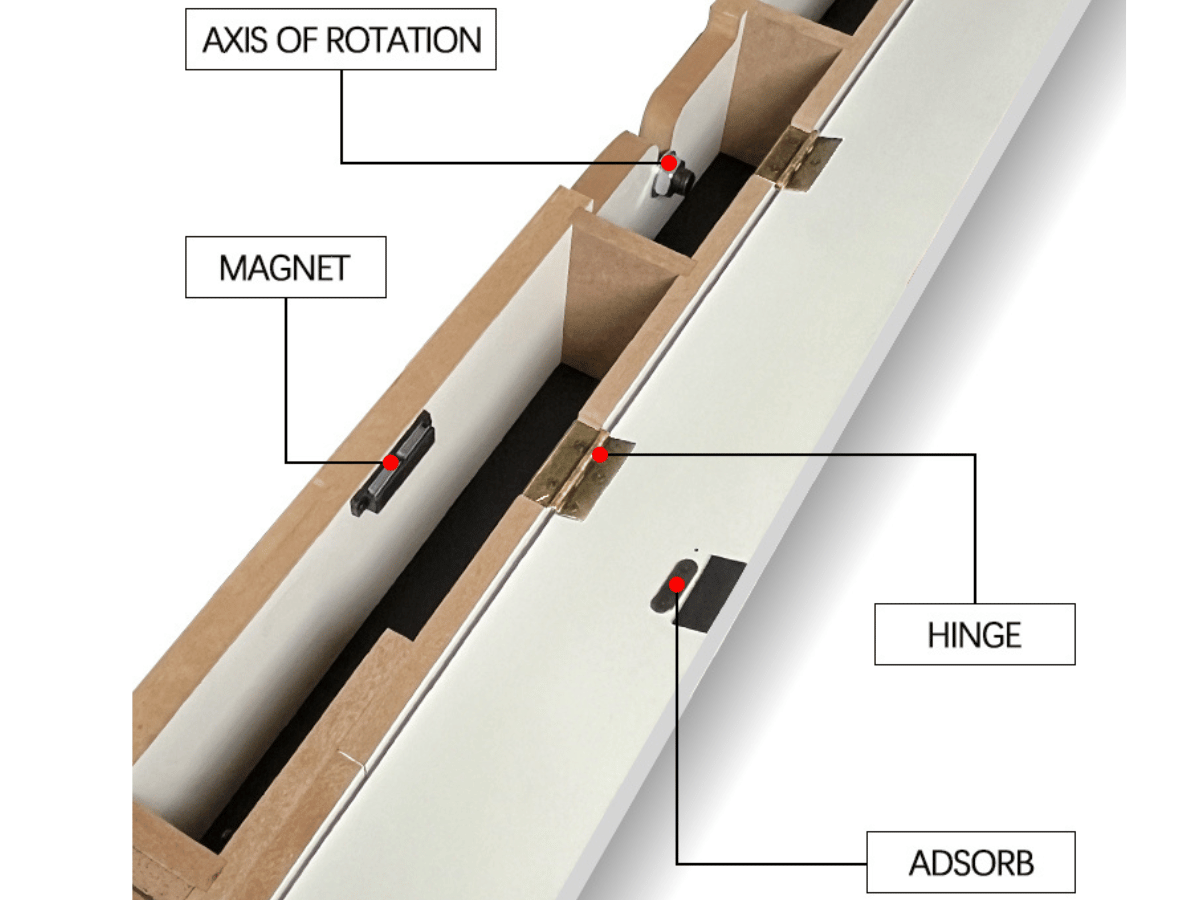 AXIS OF ROTATION

MAGNET

HINGE

ADSORB